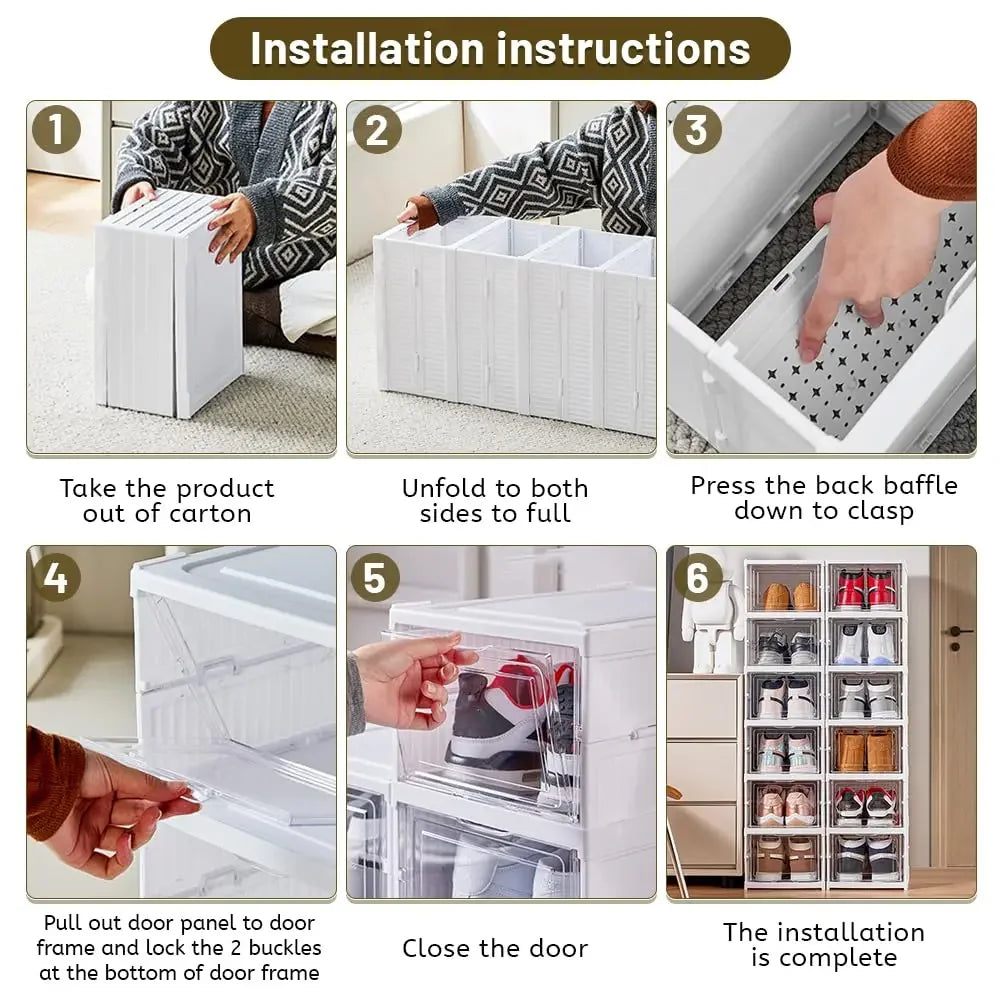 Installation instructions

1

Take the product out of carton

2

Unfold to both sides to full

3

Press the back baffle down to clasp

4

Pull out door panel to door frame and lock the 2 buckles at the bottom of door frame

5

Close the door

6

The installation is complete