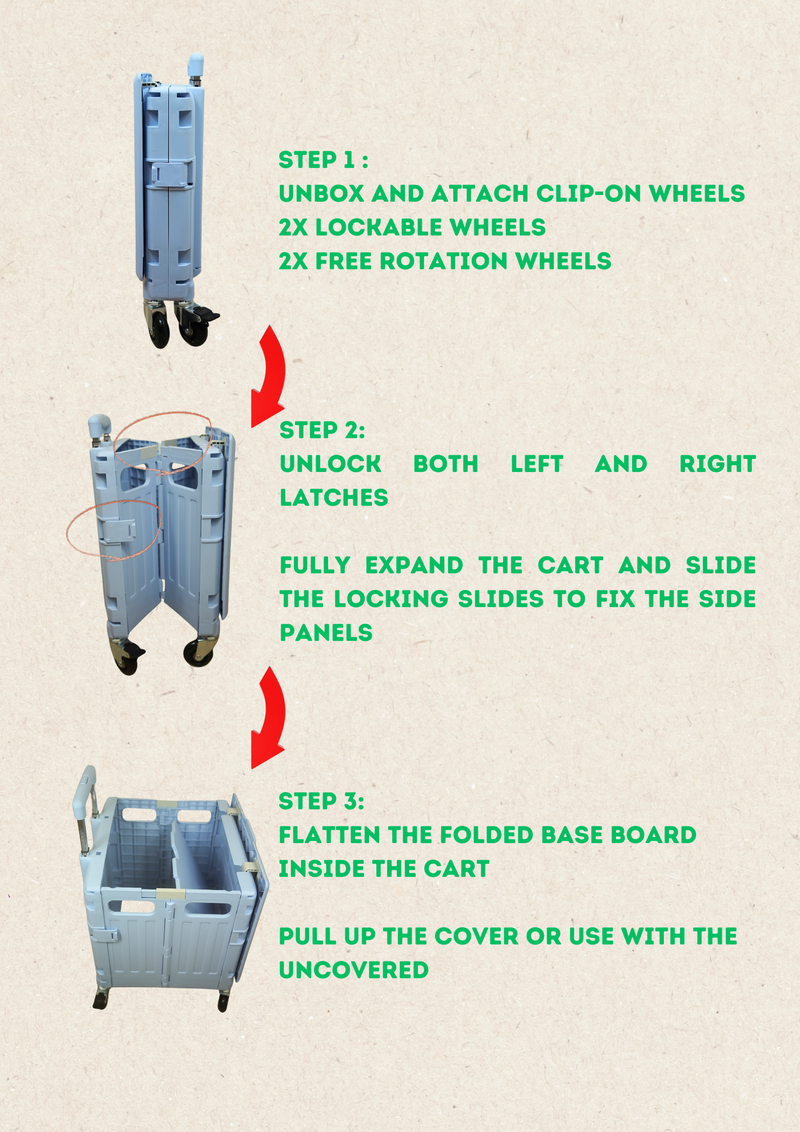 STEP 1 :
UNBOX AND ATTACH CLIP-ON WHEELS
2X LOCKABLE WHEELS
2X FREE ROTATION WHEELS

STEP 2:
UNLOCK BOTH LEFT AND RIGHT LATCHES

FULLY EXPAND THE CART AND SLIDE THE LOCKING SLIDES TO FIX THE SIDE PANELS

STEP 3:
FLATTEN THE FOLDED BASE BOARD INSIDE THE CART

PULL UP THE COVER OR USE WITH THE UNCOVERED