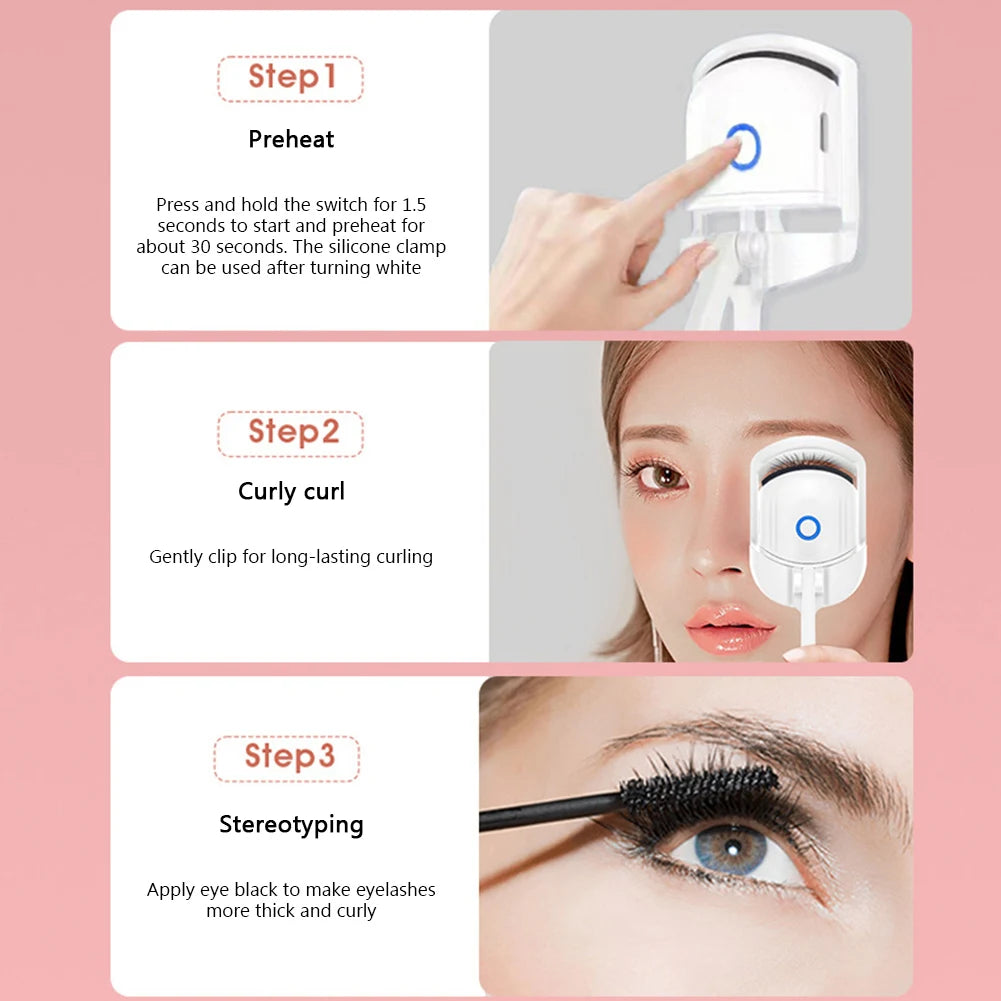 Step1

Preheat

Press and hold the switch for 1.5 seconds to start and preheat for about 30 seconds. The silicone clamp can be used after turning white

Step2

Curly curl

Gently clip for long-lasting curling

Step3

Stereotyping

Apply eye black to make eyelashes more thick and curly